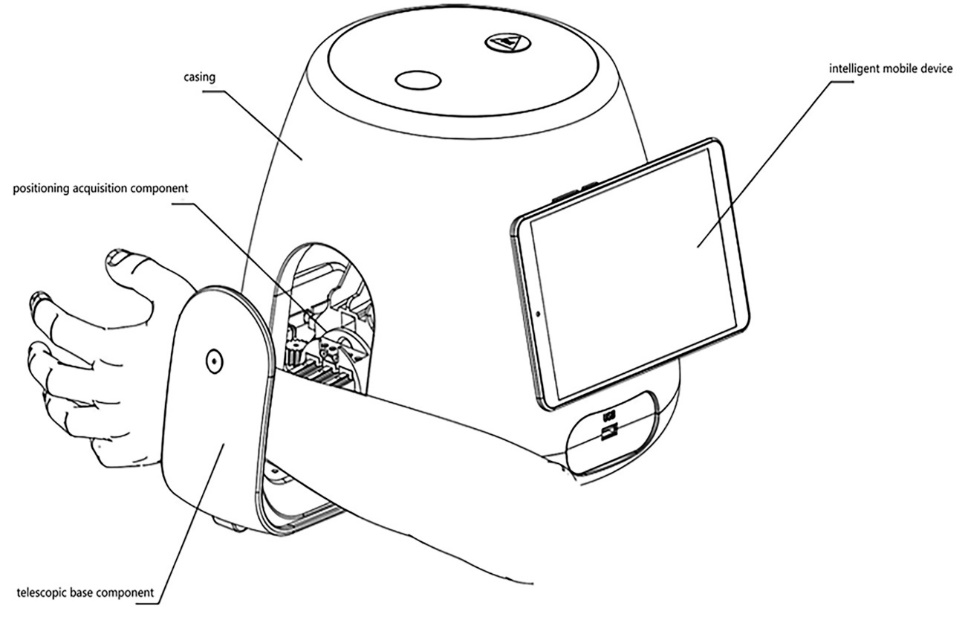 casing

intelligent mobile device

positioning acquisition component

telescopic base component